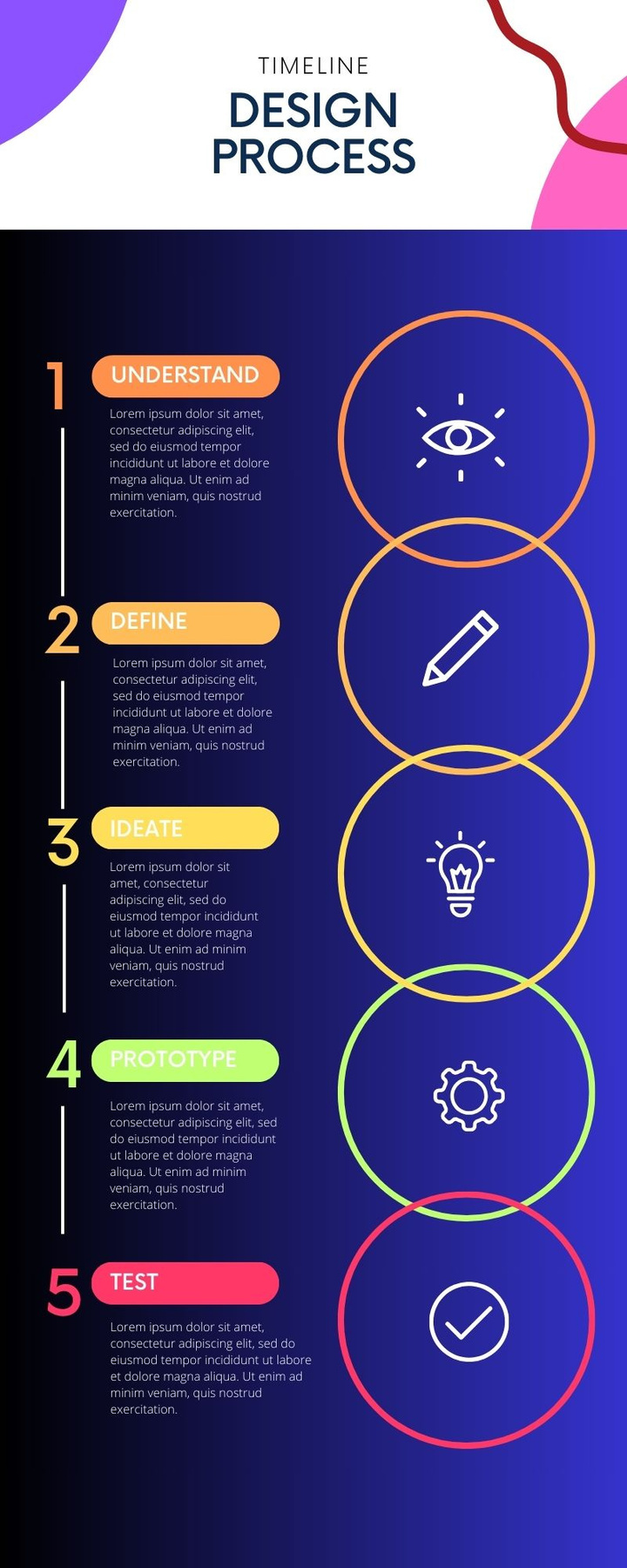 TIMELINE
DESIGN PROCESS

1
UNDERSTAND
Lorem ipsum dolor sit amet, consectetur adipiscing elit, sed do eiusmod tempor incididunt ut labore et dolore magna aliqua. Ut enim ad minim veniam, quis nostrud exercitation.

2
DEFINE
Lorem ipsum dolor sit amet, consectetur adipiscing elit, sed do eiusmod tempor incididunt ut labore et dolore magna aliqua. Ut enim ad minim veniam, quis nostrud exercitation.

3
IDEATE
Lorem ipsum dolor sit amet, consectetur adipiscing elit, sed do eiusmod tempor incididunt ut labore et dolore magna aliqua. Ut enim ad minim veniam, quis nostrud exercitation.

4
PROTOTYPE
Lorem ipsum dolor sit amet, consectetur adipiscing elit, sed do eiusmod tempor incididunt ut labore et dolore magna aliqua. Ut enim ad minim veniam, quis nostrud exercitation.

5
TEST
Lorem ipsum dolor sit amet, consectetur adipiscing elit, sed do eiusmod tempor incididunt ut labore et dolore magna aliqua. Ut enim ad minim veniam, quis nostrud exercitation.