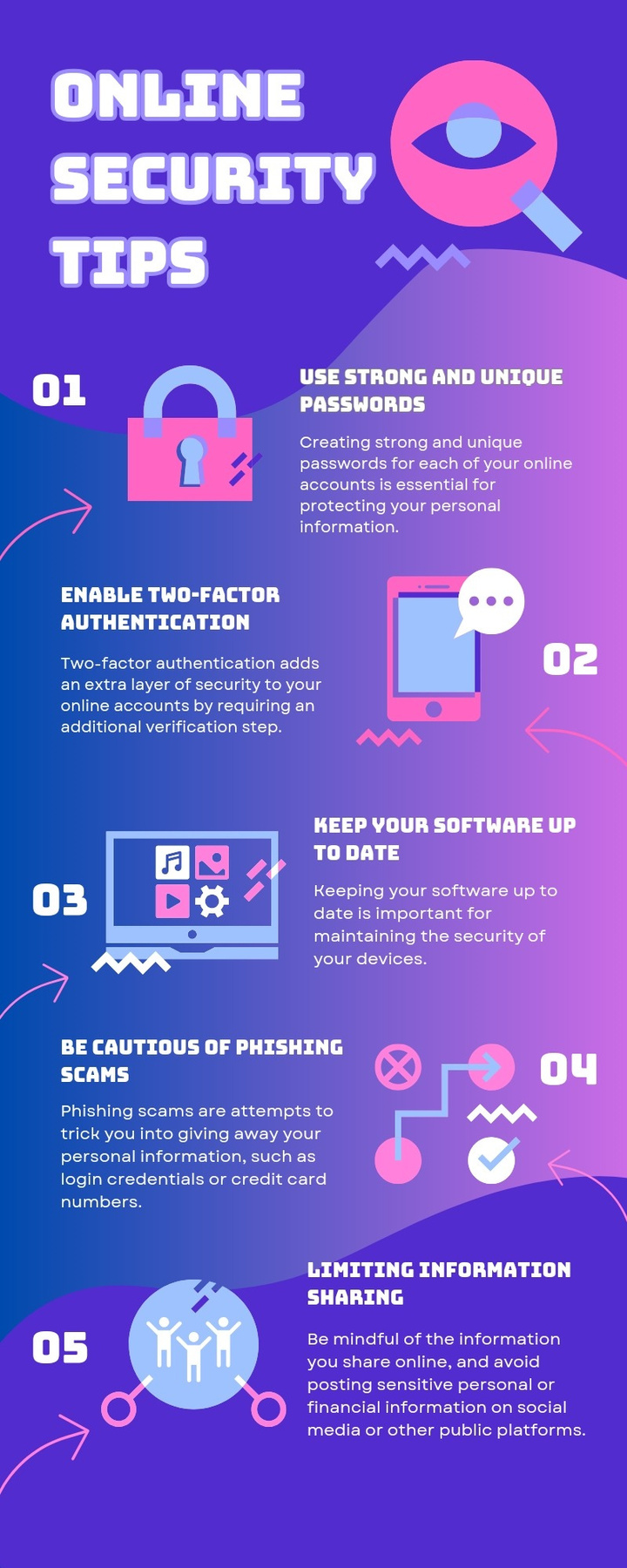 ONLINE SECURITY TIPS

01

USE STRONG AND UNIQUE PASSWORDS

Creating strong and unique passwords for each of your online accounts is essential for protecting your personal information.

ENABLE TWO-FACTOR AUTHENTICATION

Two-factor authentication adds an extra layer of security to your online accounts by requiring an additional verification step.

02

03

KEEP YOUR SOFTWARE UP TO DATE

Keeping your software up to date is important for maintaining the security of your devices.

BE CAUTIOUS OF PHISHING SCAMS

Phishing scams are attempts to trick you into giving away your personal information, such as login credentials or credit card numbers.

04

05

LIMITING INFORMATION SHARING

Be mindful of the information you share online, and avoid posting sensitive personal or financial information on social media or other public platforms.