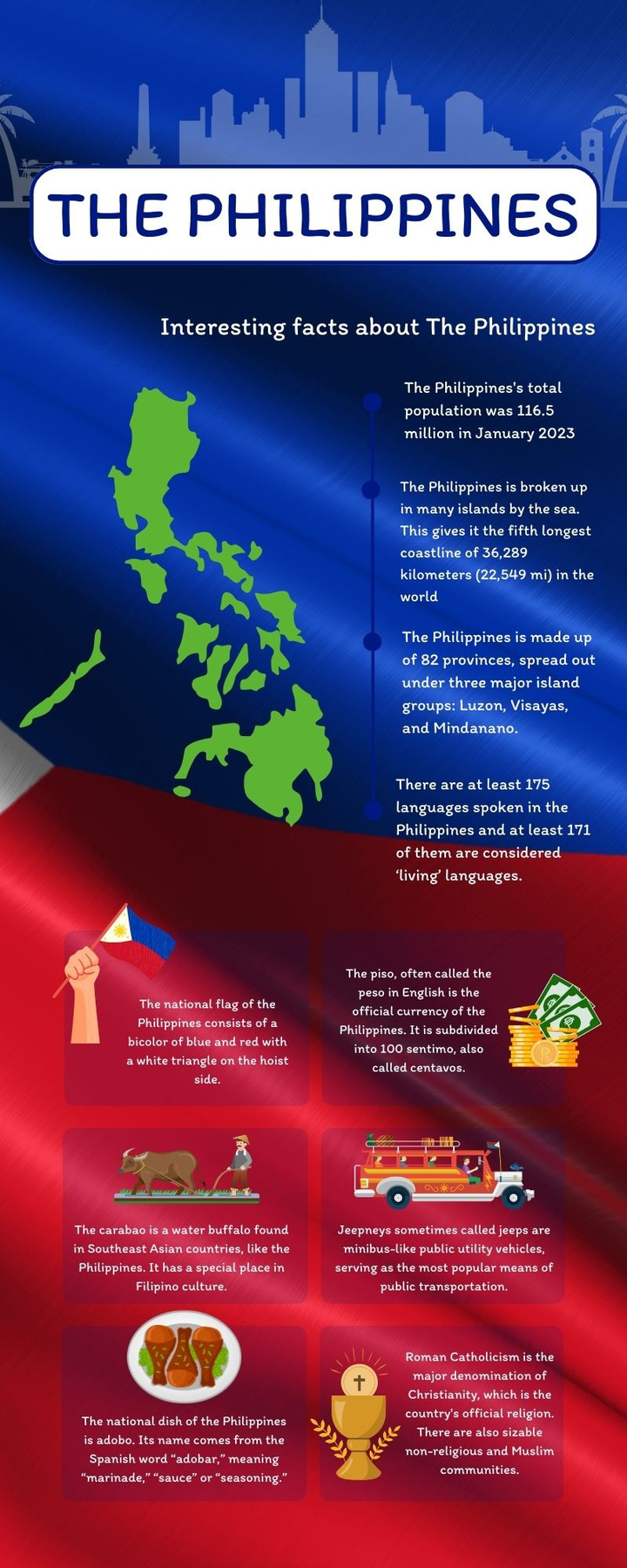 THE PHILIPPINES

Interesting facts about The Philippines

The Philippines's total population was 116.5 million in January 2023

The Philippines is broken up in many islands by the sea. This gives it the fifth longest coastline of 36,289 kilometers (22,549 mi) in the world

The Philippines is made up of 82 provinces, spread out under three major island groups: Luzon, Visayas, and Mindanano.

There are at least 175 languages spoken in the Philippines and at least 171 of them are considered 'living' languages.

The national flag of the Philippines consists of a bicolor of blue and red with a white triangle on the hoist side.

The piso, often called the peso in English is the official currency of the Philippines. It is subdivided into 100 sentimo, also called centavos.

The carabao is a water buffalo found in Southeast Asian countries, like the Philippines. It has a special place in Filipino culture.

Jeepneys sometimes called jeeps are minibus-like public utility vehicles, serving as the most popular means of public transportation.

The national dish of the Philippines is adobo. Its name comes from the Spanish word "adobar," meaning "marinade," "sauce" or "seasoning."

Roman Catholicism is the major denomination of Christianity, which is the country's official religion. There are also sizable non-religious and Muslim communities.